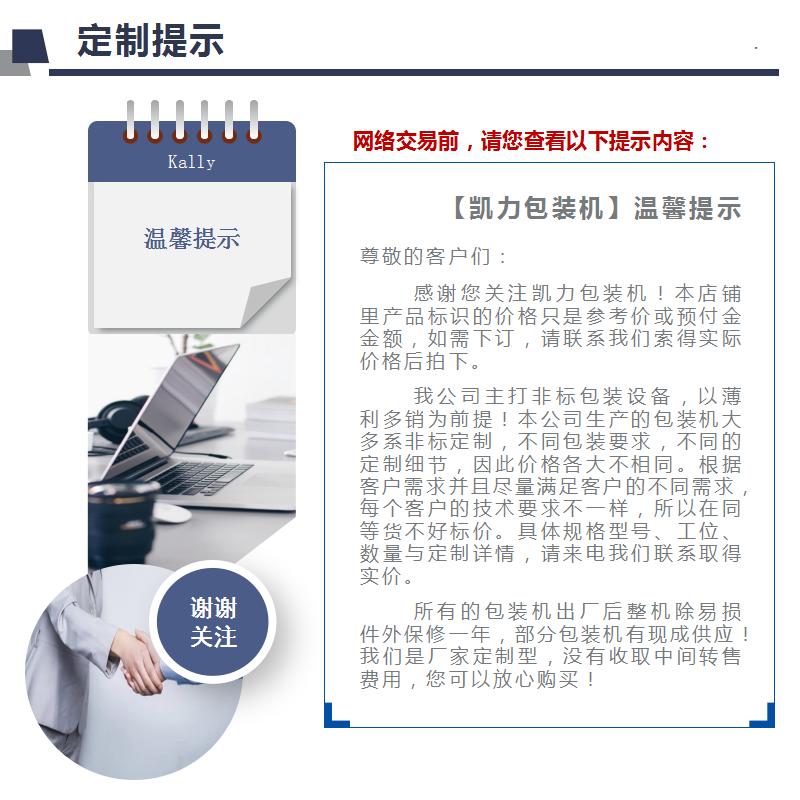 定制提示

Kally

温馨提示

谢谢关注

网络交易前，请您查看以下提示内容：

【凯力包装机】温馨提示

尊敬的客户们：

感谢您关注凯力包装机！本店铺里产品标识的价格只是参考价或预付金金额，如需下订，请联系我们索得实际价格后拍下。

我公司主打非标包装设备，以薄利多销为前提！本公司生产的包装机大多系非标定制，不同包装要求，不同的定制细节，因此价格各大不相同。根据客户需求并且尽量满足客户的不同需求，每个客户的技术要求不一样，所以在同等货不好标价。具体规格型号、工位、数量与定制详情，请来电我们联系取得实价。

所有的包装机出厂后整机除易损件外保修一年，部分包装机有现成供应！我们是厂家定制型，没有收取中间转售费用，您可以放心购买！